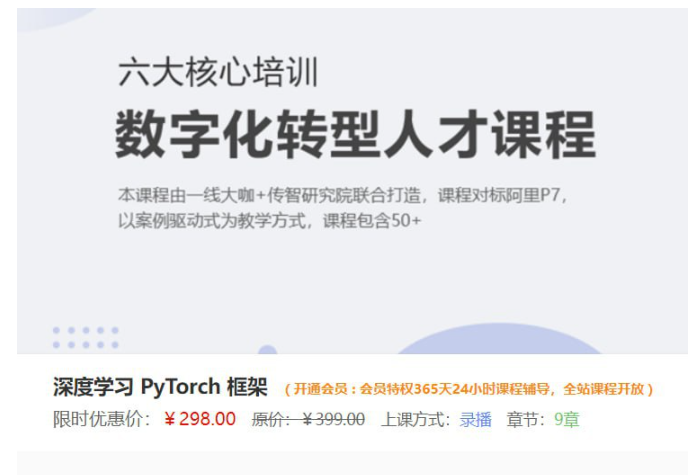 六大核心培训

数字化转型人才课程

本课程由一线大咖+传智研究院联合打造，课程对标阿里P7，以案例驱动式为教学方式，课程包含50+

深度学习 PyTorch 框架 （开通会员：会员特权365天24小时课程辅导，全站课程开放）

限时优惠价：￥298.00 原价：￥399.00 上课方式：录播 章节：9章